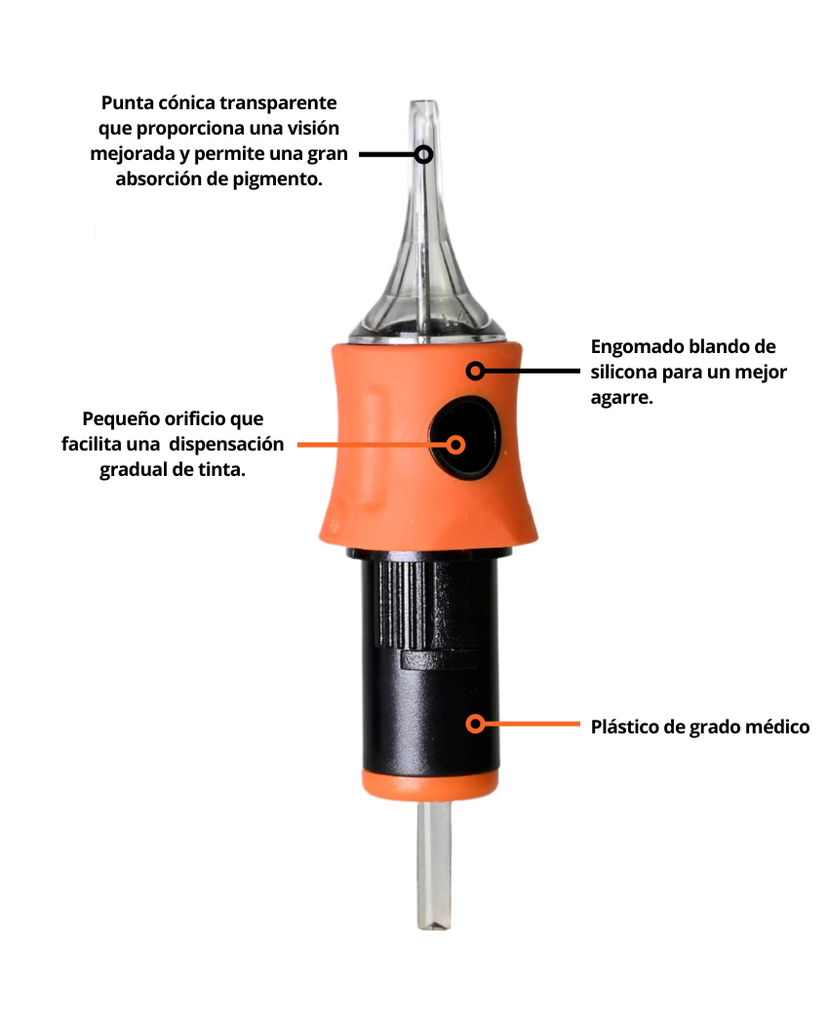 Punta cónica transparente que proporciona una visión mejorada y permite una gran absorción de pigmento.

Engomado blando de silicona para un mejor agarre.

Pequeño orificio que facilita una dispensación gradual de tinta.

Plástico de grado médico